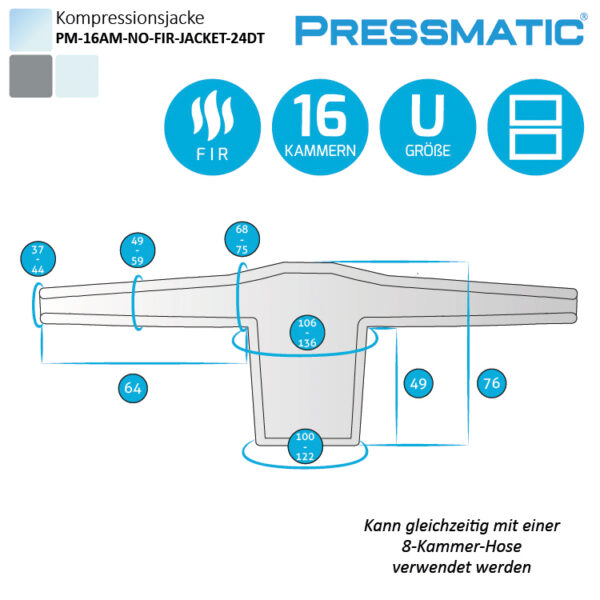 Kompressionsjacke
PM-16AM-NO-FIR-JACKET-24DT

PRESSMATIC®

FIR

16
KAMMERN

U
GRÖßE

37
-
44

49
-
59

68
-
75

106
-
136

64

49

76

100
-
122

Kann gleichzeitig mit einer 8-Kammer-Hose verwendet werden